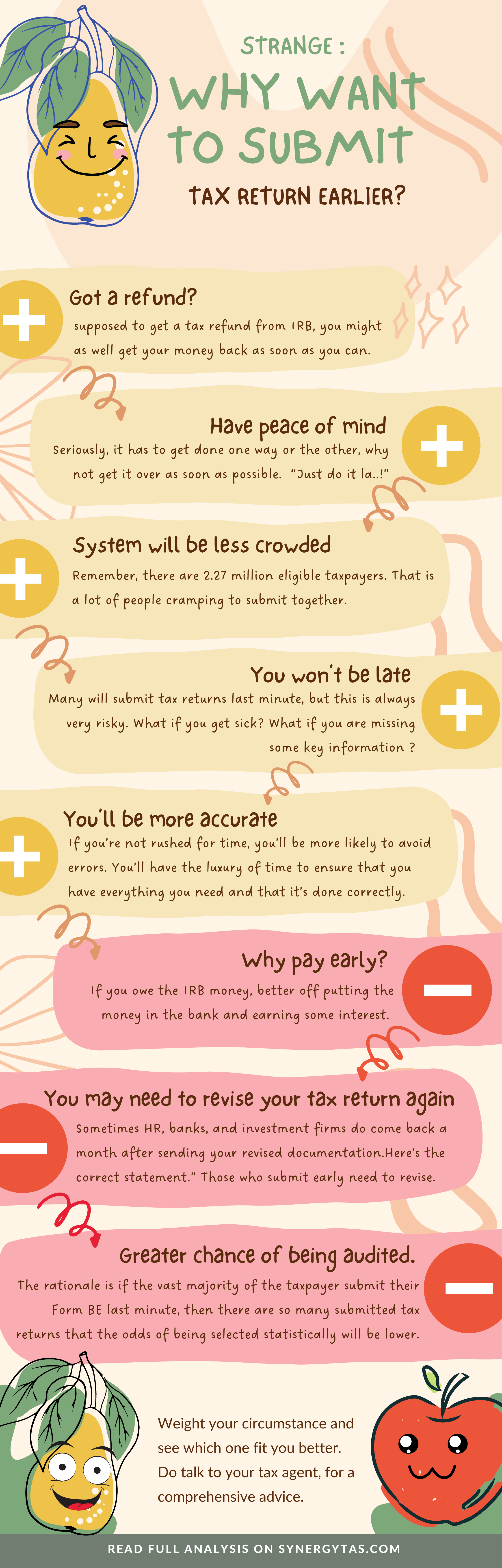 STRANGE :

WHY WANT TO SUBMIT

TAX RETURN EARLIER?

Got a refund?

supposed to get a tax refund from IRB, you might as well get your money back as soon as you can.

Have peace of mind

Seriously, it has to get done one way or the other, why not get it over as soon as possible. "Just do it la..!"

System will be less crowded

Remember, there are 2.27 million eligible taxpayers. That is a lot of people cramping to submit together.

You won't be late

Many will submit tax returns last minute, but this is always very risky. What if you get sick? What if you are missing some key information ?

You'll be more accurate

If you're not rushed for time, you'll be more likely to avoid errors. You'll have the luxury of time to ensure that you have everything you need and that it's done correctly.

Why pay early?

If you owe the IRB money, better off putting the money in the bank and earning some interest.

You may need to revise your tax return again

Sometimes HR, banks, and investment firms do come back a month after sending your revised documentation.Here's the correct statement." Those who submit early need to revise.

Greater chance of being audited.

The rationale is if the vast majority of the taxpayer submit their Form BE last minute, then there are so many submitted tax returns that the odds of being selected statistically will be lower.

Weight your circumstance and see which one fit you better. Do talk to your tax agent, for a comprehensive advice.

READ FULL ANALYSIS ON SYNERGYTAS.COM